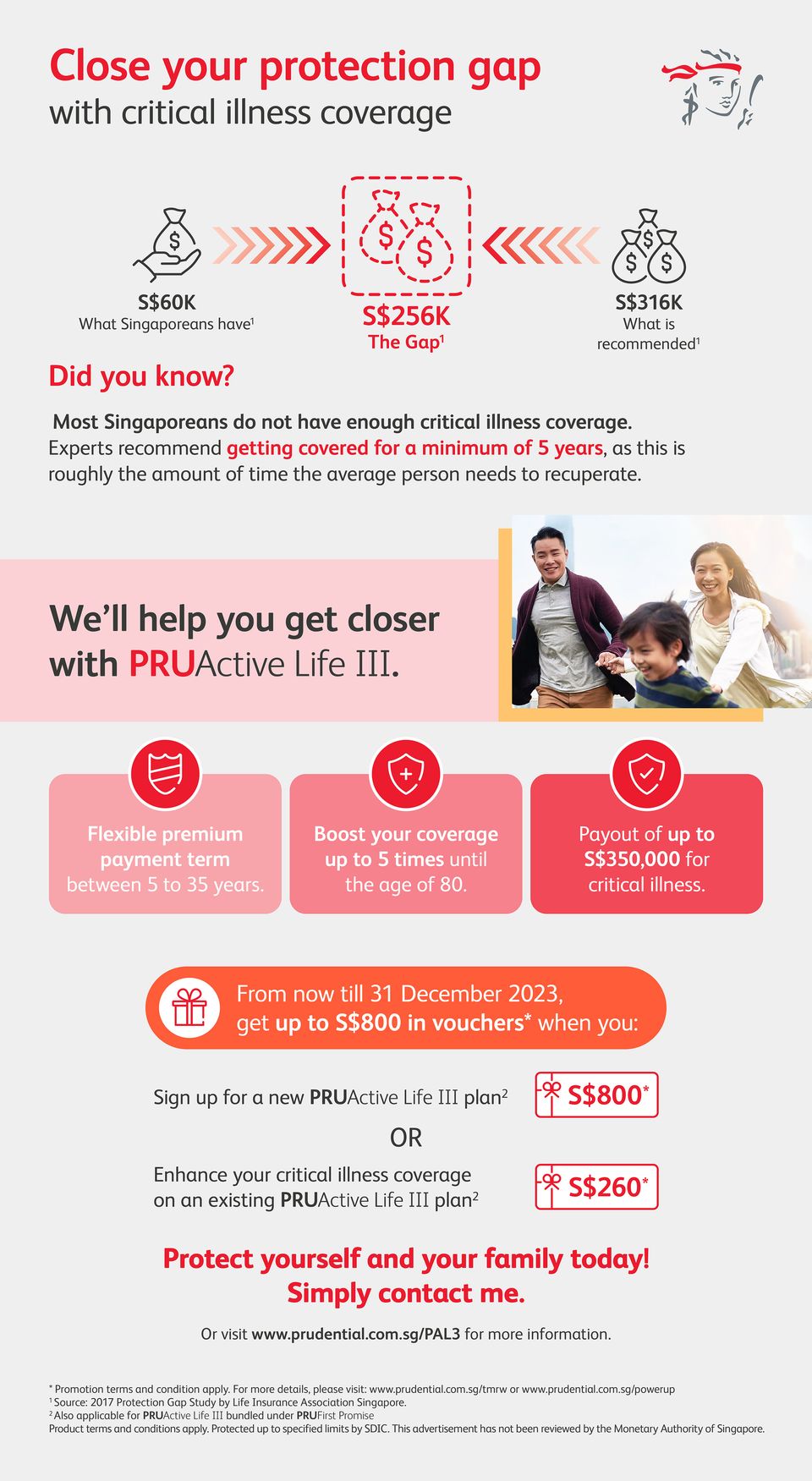 Close your protection gap
with critical illness coverage

S$60K
What Singaporeans have$^1$

S$256K
The Gap$^1$

S$316K
What is recommended$^1$

Did you know?

Most Singaporeans do not have enough critical illness coverage. Experts recommend getting covered for a minimum of 5 years, as this is roughly the amount of time the average person needs to recuperate.

We'll help you get closer with PRUActive Life III.

Flexible premium payment term between 5 to 35 years.

Boost your coverage up to 5 times until the age of 80.

Payout of up to S$350,000 for critical illness.

From now till 31 December 2023, get up to S$800 in vouchers* when you:

Sign up for a new PRUActive Life III plan$^2$

S$800*

OR

Enhance your critical illness coverage on an existing PRUActive Life III plan$^2$

S$260*

Protect yourself and your family today!
Simply contact me.

Or visit www.prudential.com.sg/PAL3 for more information.

* Promotion terms and condition apply. For more details, please visit: www.prudential.com.sg/tmrw or www.prudential.com.sg/powerup
$^1$ Source: 2017 Protection Gap Study by Life Insurance Association Singapore.
$^2$ Also applicable for PRUActive Life III bundled under PRUFirst Promise
Product terms and conditions apply. Protected up to specified limits by SDIC. This advertisement has not been reviewed by the Monetary Authority of Singapore.