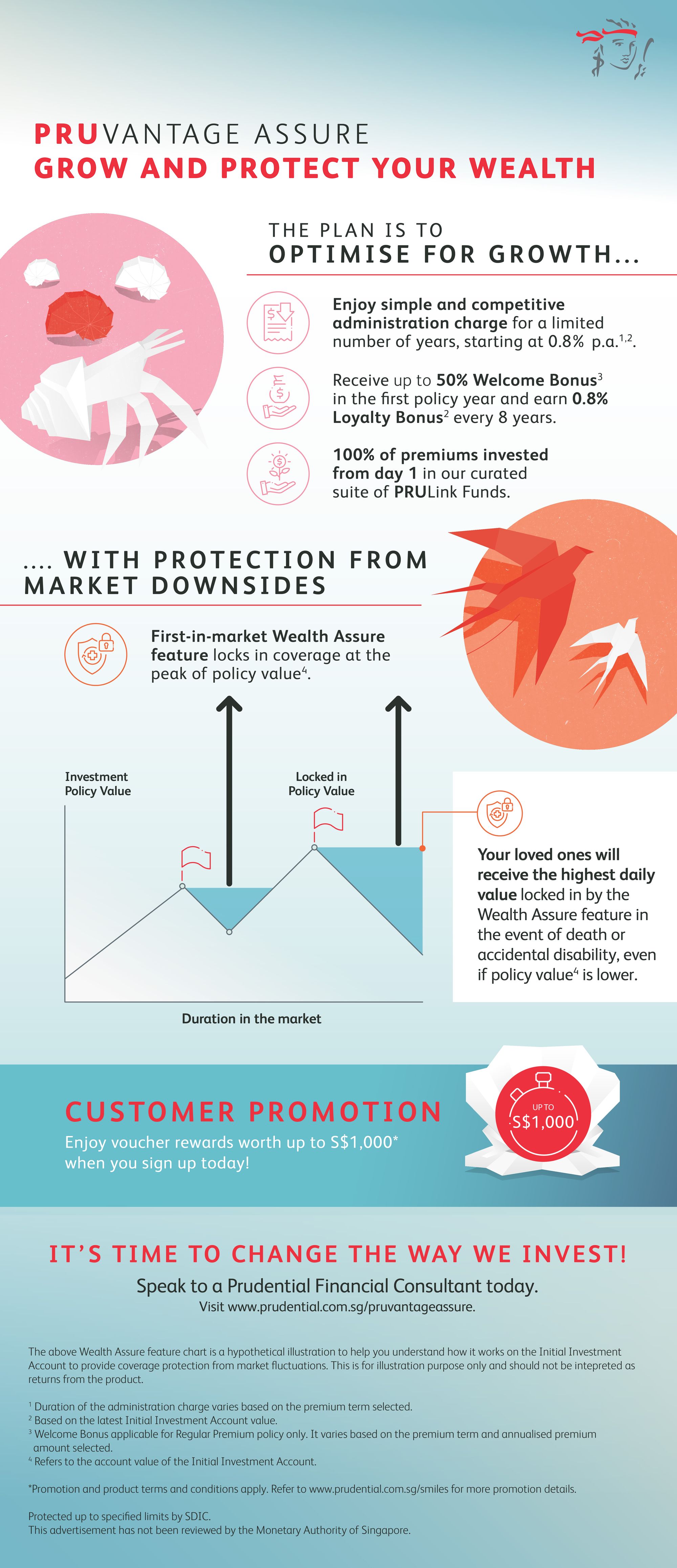 PRUVANTAGE ASSURE
GROW AND PROTECT YOUR WEALTH

THE PLAN IS TO
OPTIMISE FOR GROWTH...

Enjoy simple and competitive administration charge for a limited number of years, starting at 0.8% p.a.$^{1,2}$.

Receive up to 50% Welcome Bonus$^3$ in the first policy year and earn 0.8% Loyalty Bonus$^2$ every 8 years.

100% of premiums invested from day 1 in our curated suite of PRULink Funds.

.... WITH PROTECTION FROM MARKET DOWNSIDES

First-in-market Wealth Assure feature locks in coverage at the peak of policy value$^4$.

Investment Policy Value

Locked in Policy Value

Duration in the market

Your loved ones will receive the highest daily value locked in by the Wealth Assure feature in the event of death or accidental disability, even if policy value$^4$ is lower.

CUSTOMER PROMOTION
Enjoy voucher rewards worth up to S$1,000* when you sign up today!

UP TO
S$1,000

IT'S TIME TO CHANGE THE WAY WE INVEST!
Speak to a Prudential Financial Consultant today.
Visit www.prudential.com.sg/pruvantageassure.

The above Wealth Assure feature chart is a hypothetical illustration to help you understand how it works on the Initial Investment Account to provide coverage protection from market fluctuations. This is for illustration purpose only and should not be intepreted as returns from the product.

$^1$ Duration of the administration charge varies based on the premium term selected.
$^2$ Based on the latest Initial Investment Account value.
$^3$ Welcome Bonus applicable for Regular Premium policy only. It varies based on the premium term and annualised premium amount selected.
$^4$ Refers to the account value of the Initial Investment Account.

*Promotion and product terms and conditions apply. Refer to www.prudential.com.sg/smiles for more promotion details.

Protected up to specified limits by SDIC.
This advertisement has not been reviewed by the Monetary Authority of Singapore.