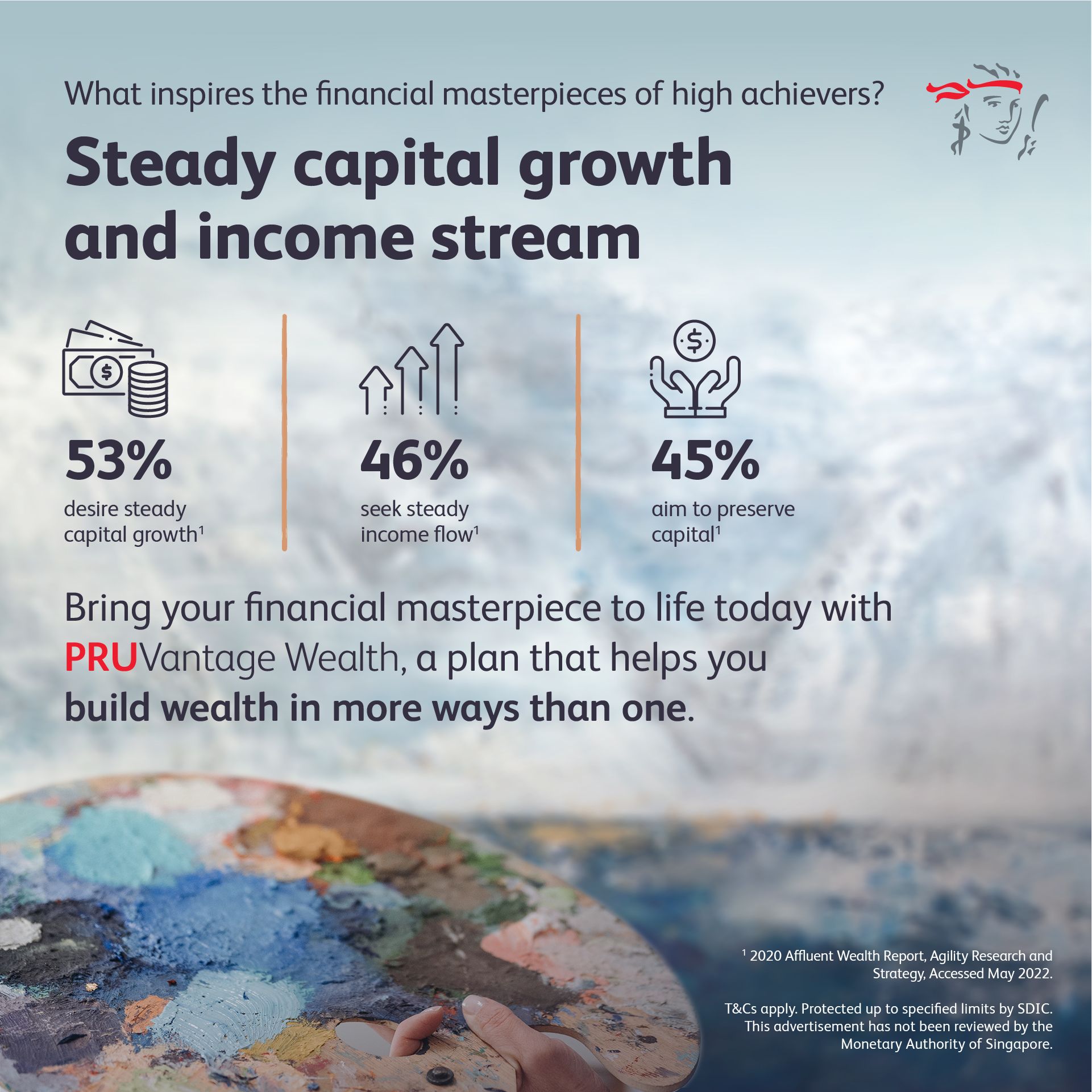 What inspires the financial masterpieces of high achievers?

Steady capital growth and income stream

53%
desire steady capital growth$^1$

46%
seek steady income flow$^1$

45%
aim to preserve capital$^1$

Bring your financial masterpiece to life today with PRUVantage Wealth, a plan that helps you build wealth in more ways than one.

$^1$ 2020 Affluent Wealth Report, Agility Research and Strategy, Accessed May 2022.

T&Cs apply. Protected up to specified limits by SDIC. This advertisement has not been reviewed by the Monetary Authority of Singapore.